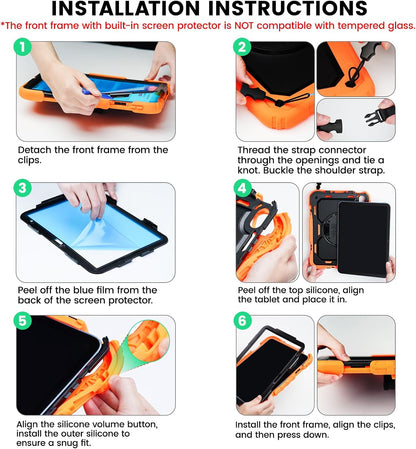 INSTALLATION INSTRUCTIONS

*The front frame with built-in screen protector is NOT compatible with tempered glass.

1

Detach the front frame from the clips.

2

Thread the strap connector through the openings and tie a knot. Buckle the shoulder strap.

3

Peel off the blue film from the back of the screen protector.

4

Peel off the top silicone, align the tablet and place it in.

5

Align the silicone volume button, install the outer silicone to ensure a snug fit.

6

Install the front frame, align the clips, and then press down.