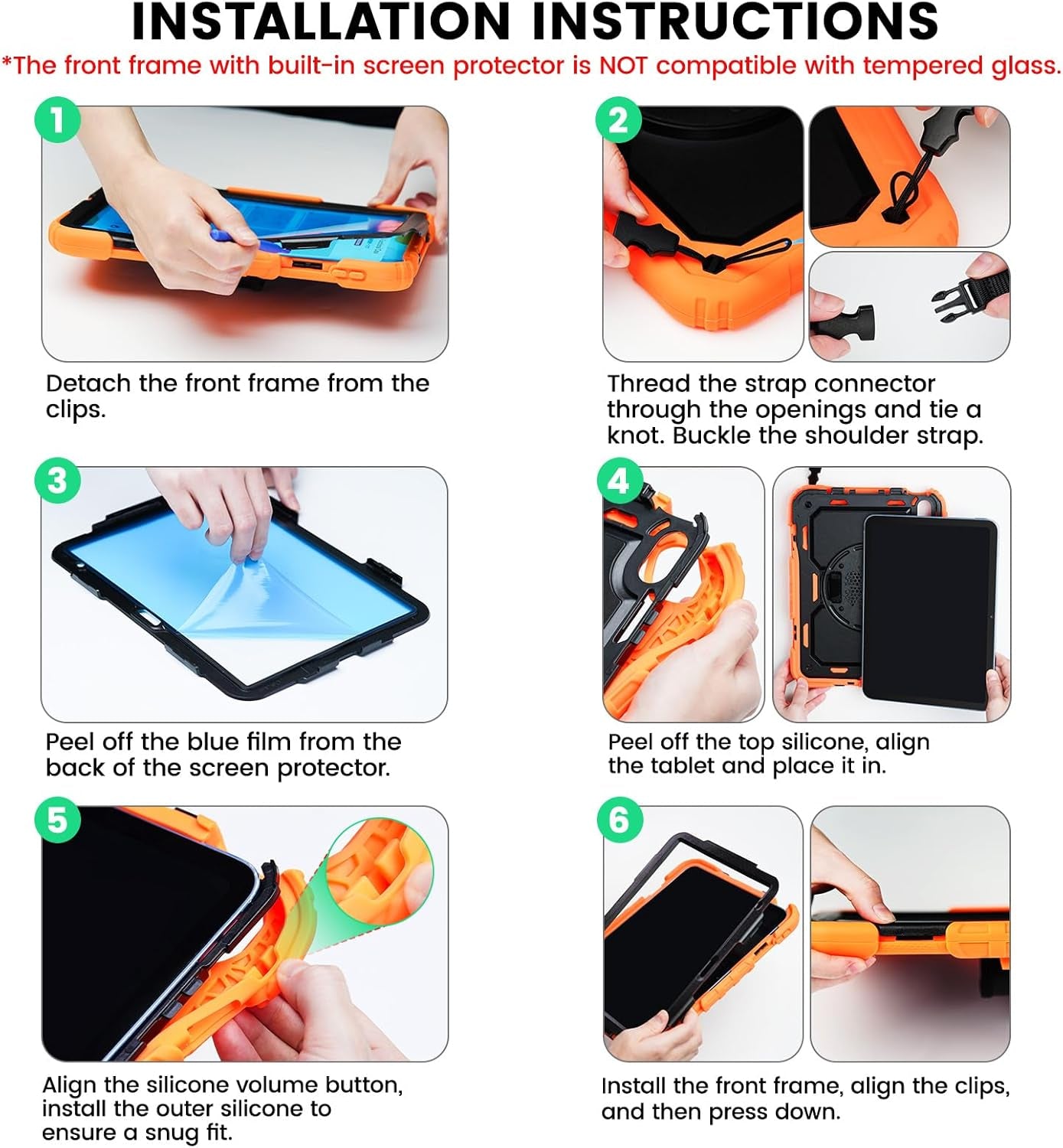 INSTALLATION INSTRUCTIONS

*The front frame with built-in screen protector is NOT compatible with tempered glass.

1

Detach the front frame from the clips.

2

Thread the strap connector through the openings and tie a knot. Buckle the shoulder strap.

3

Peel off the blue film from the back of the screen protector.

4

Peel off the top silicone, align the tablet and place it in.

5

Align the silicone volume button, install the outer silicone to ensure a snug fit.

6

Install the front frame, align the clips, and then press down.